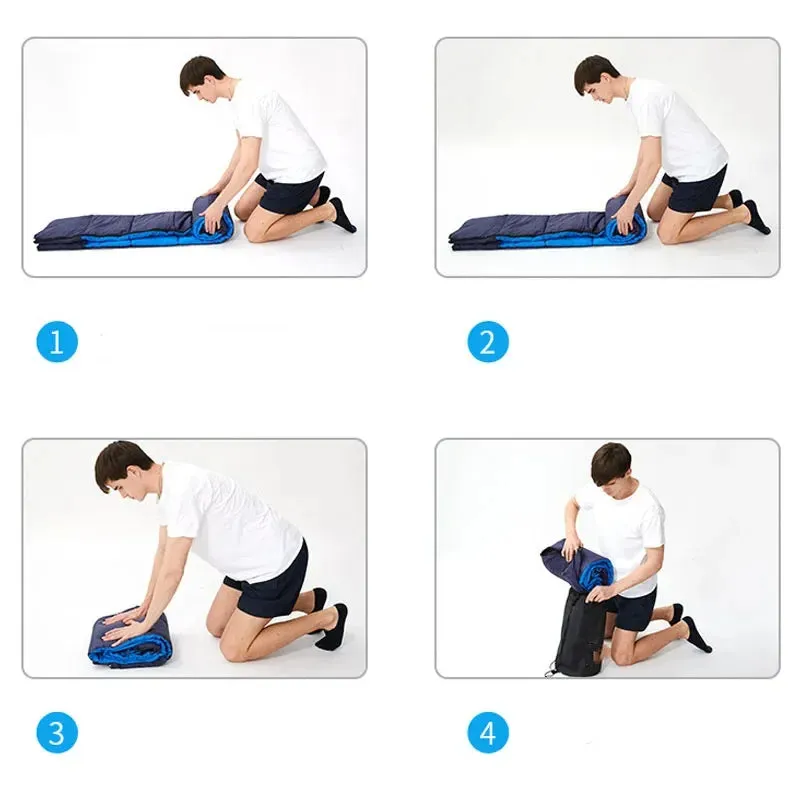 1

2

3

4