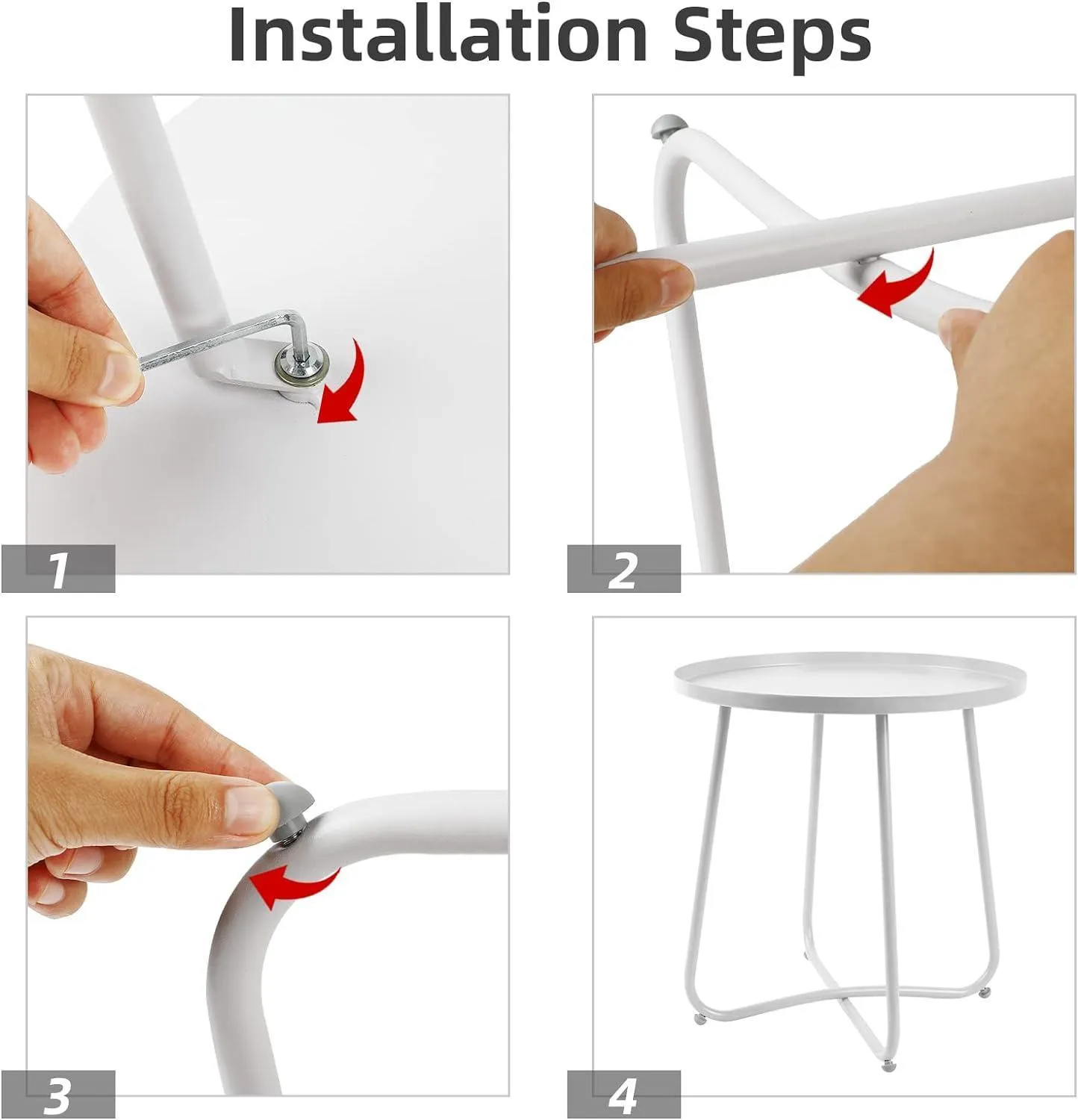 Installation Steps

1

2

3

4