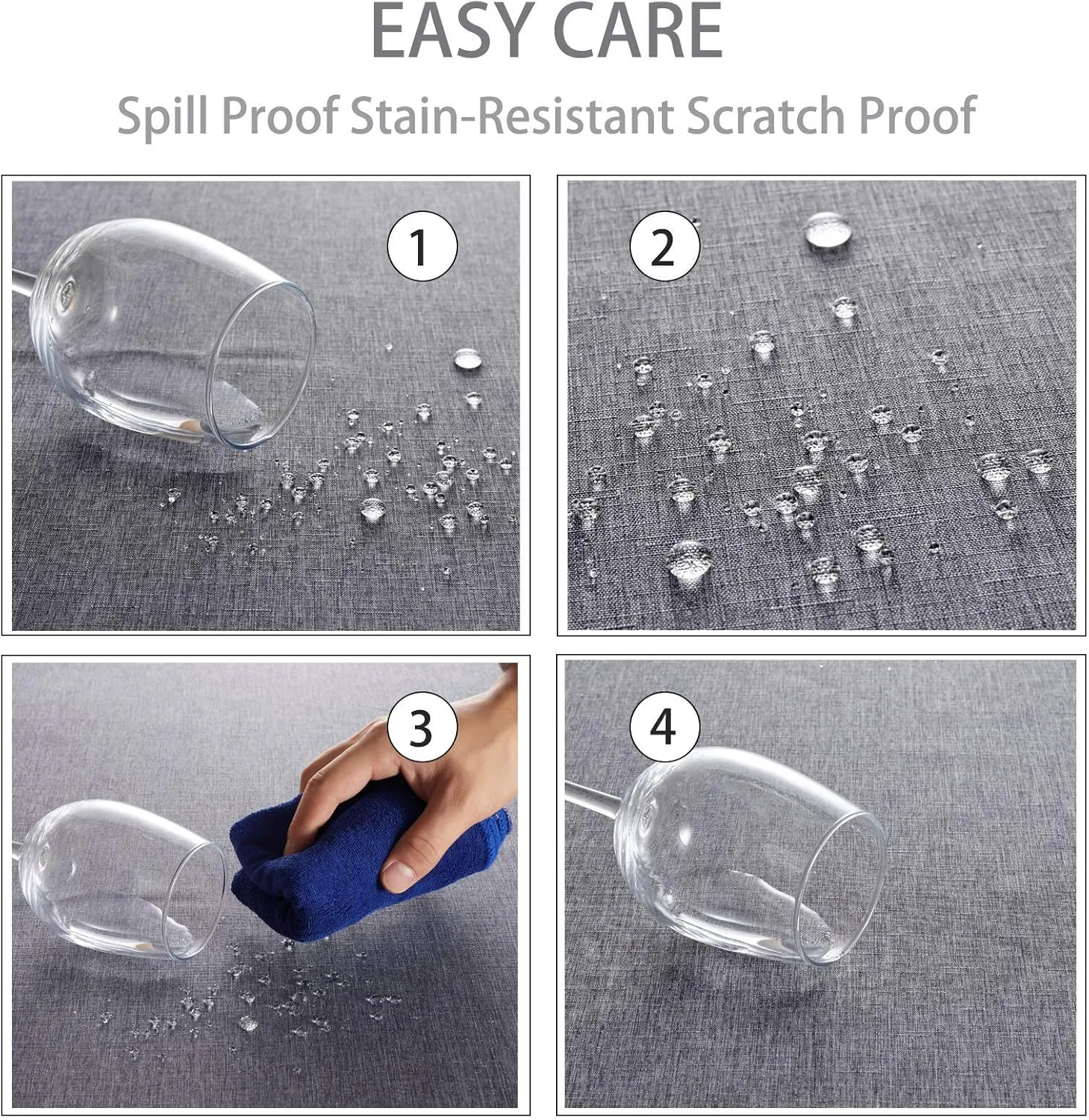 EASY CARE

Spill Proof Stain-Resistant Scratch Proof

1

2

3

4