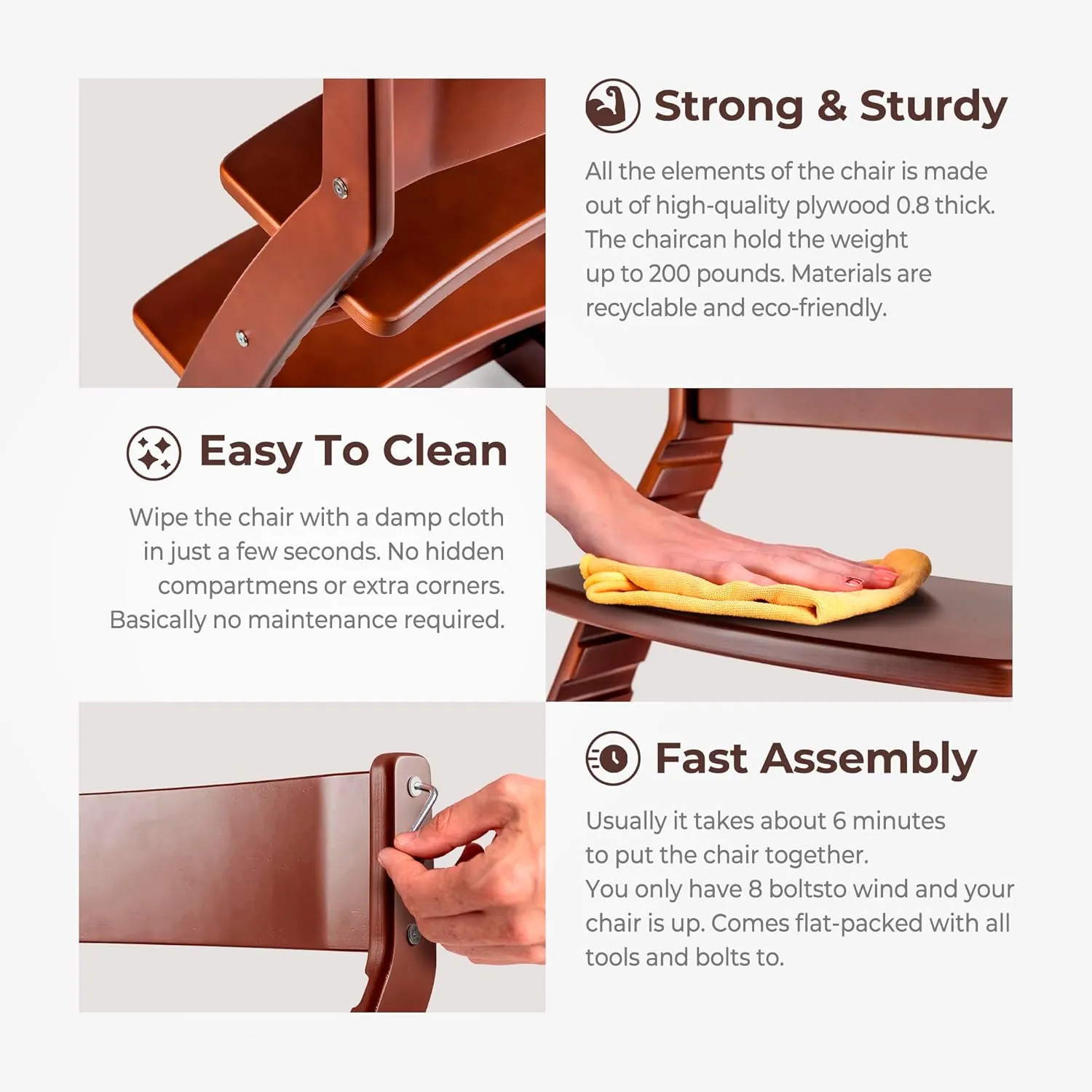 Strong & Sturdy

All the elements of the chair is made out of high-quality plywood 0.8 thick. The chaircan hold the weight up to 200 pounds. Materials are recyclable and eco-friendly.

Easy To Clean

Wipe the chair with a damp cloth in just a few seconds. No hidden compartmens or extra corners. Basically no maintenance required.

Fast Assembly

Usually it takes about 6 minutes to put the chair together. You only have 8 boltsto wind and your chair is up. Comes flat-packed with all tools and bolts to.