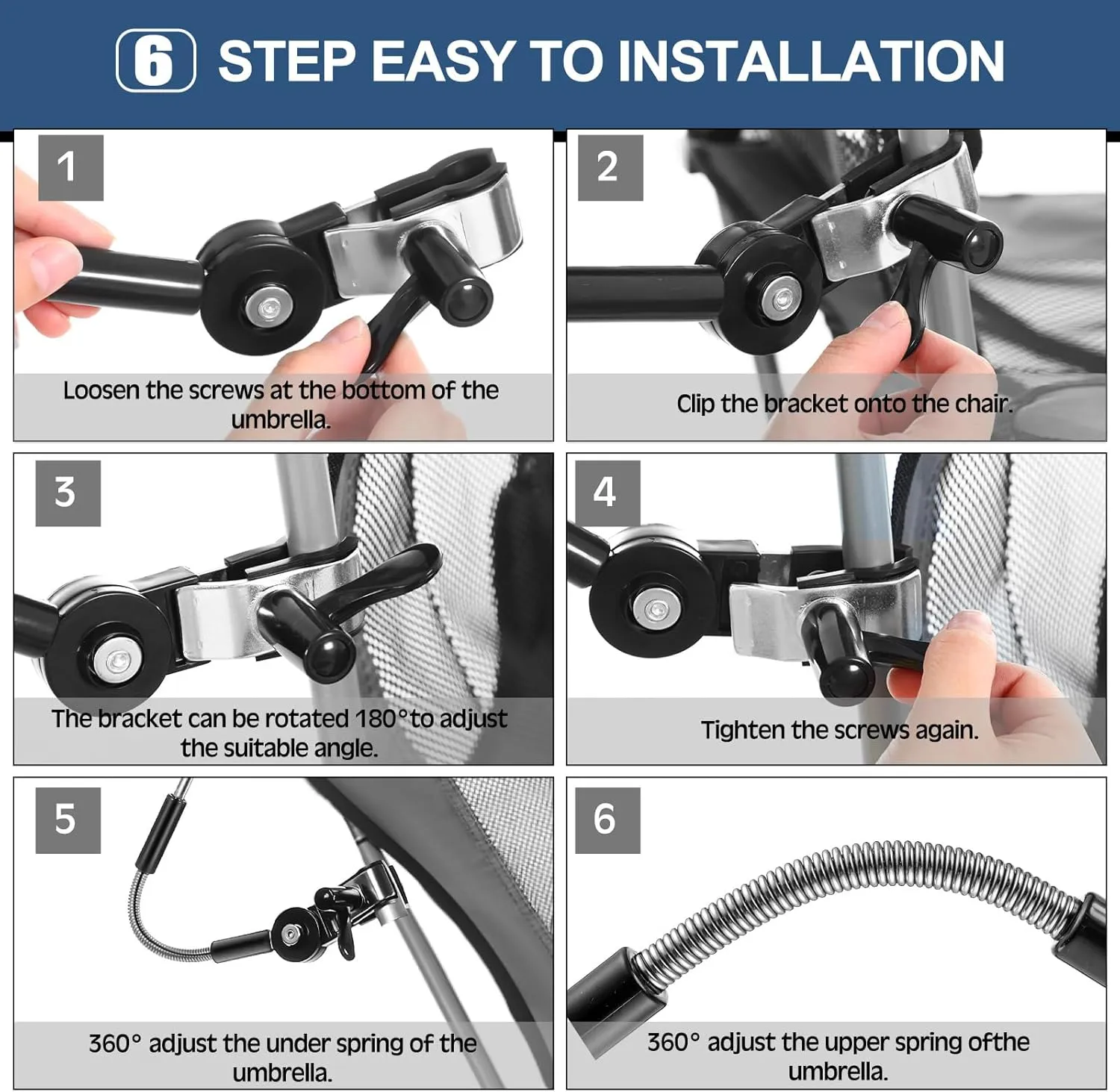 6 STEP EASY TO INSTALLATION

1
Loosen the screws at the bottom of the umbrella.

2
Clip the bracket onto the chair.

3
The bracket can be rotated 180°to adjust the suitable angle.

4
Tighten the screws again.

5
360° adjust the under spring of the umbrella.

6
360° adjust the upper spring ofthe umbrella.