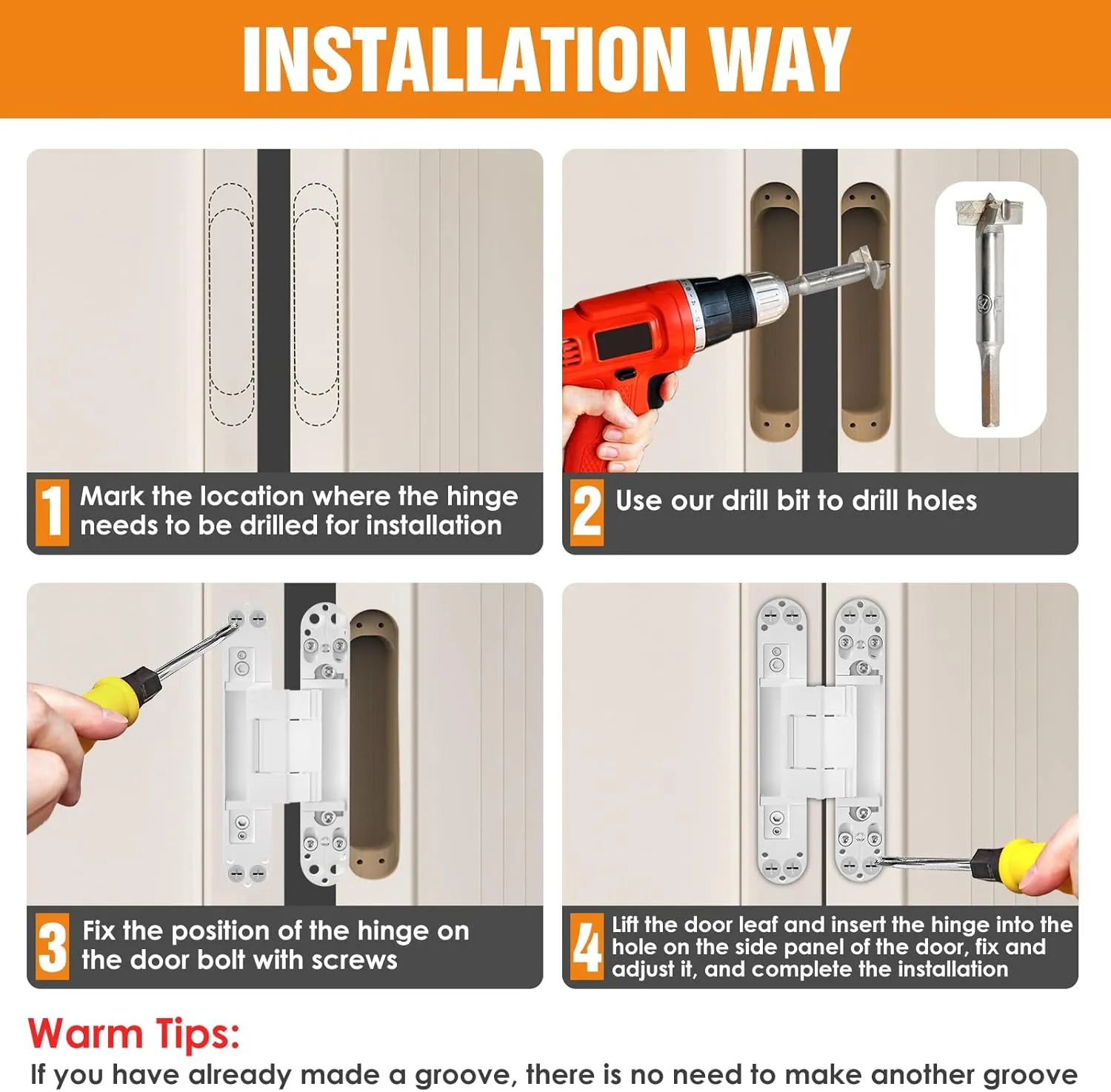 INSTALLATION WAY

1 Mark the location where the hinge needs to be drilled for installation

2 Use our drill bit to drill holes

3 Fix the position of the hinge on the door bolt with screws

4 Lift the door leaf and insert the hinge into the hole on the side panel of the door, fix and adjust it, and complete the installation

Warm Tips:
If you have already made a groove, there is no need to make another groove