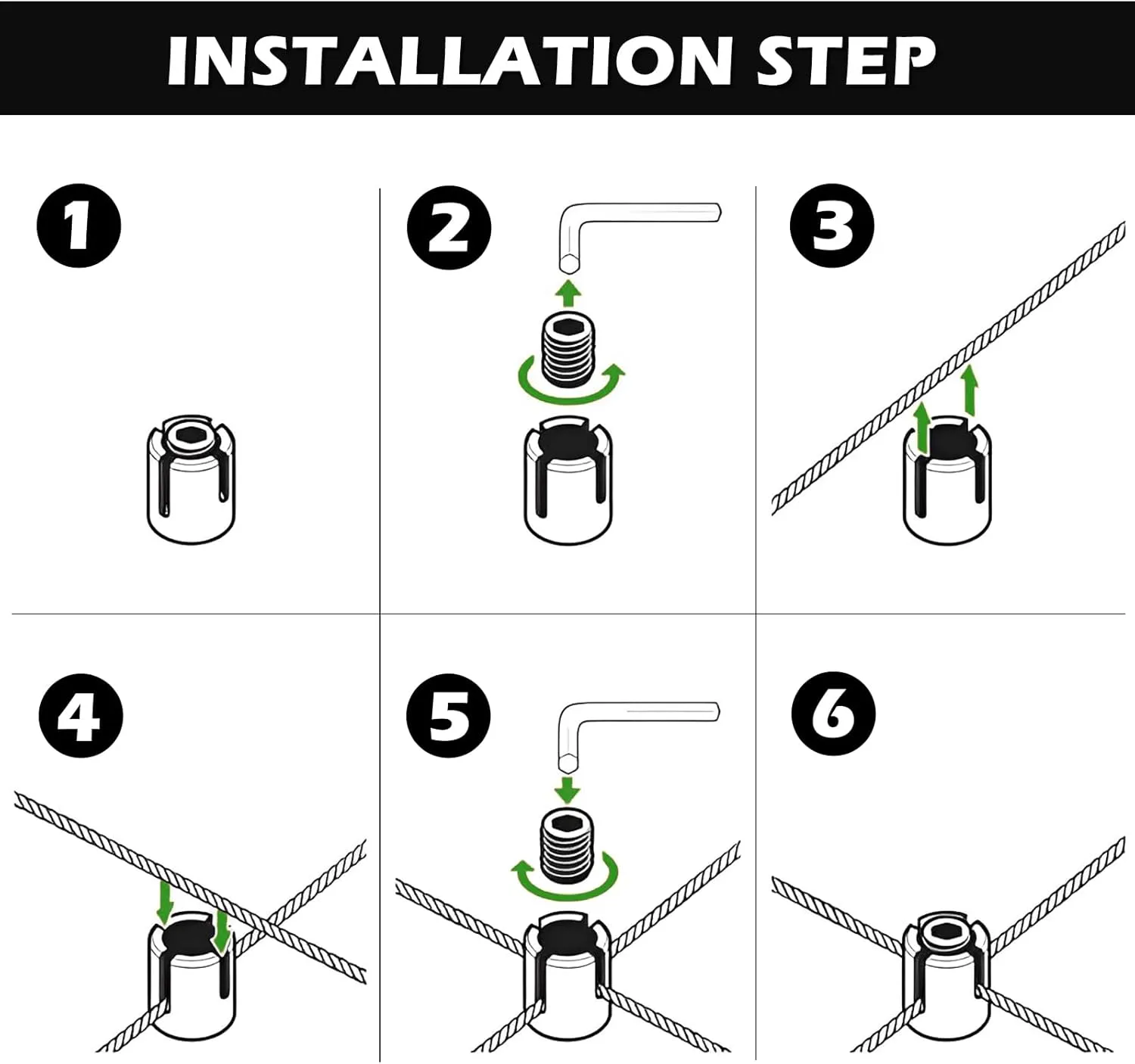 INSTALLATION STEP

1

2

3

4

5

6